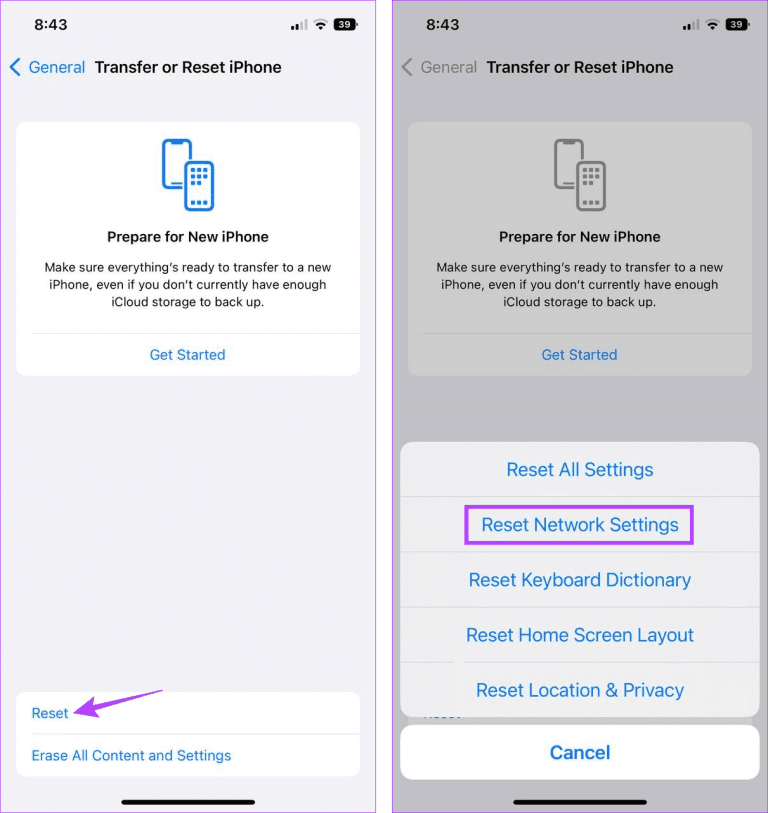 8:43

39

General Transfer or Reset iPhone

Prepare for New iPhone

Make sure everything's ready to transfer to a new iPhone, even if you don't currently have enough iCloud storage to back up.

Get Started

Reset

Erase All Content and Settings

8:43

39

General Transfer or Reset iPhone

Prepare for New iPhone

Make sure everything's ready to transfer to a new iPhone, even if you don't currently have enough iCloud storage to back up.

Get Started

Reset All Settings

Reset Network Settings

Reset Keyboard Dictionary

Reset Home Screen Layout

Reset Location & Privacy

Cancel